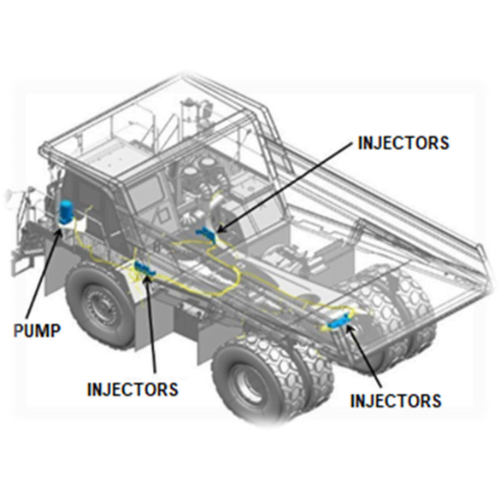 INJECTORS

PUMP

INJECTORS

INJECTORS